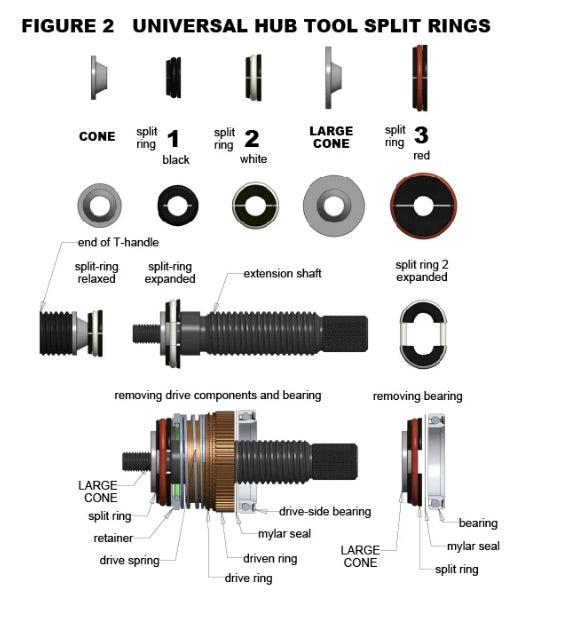 FIGURE 2 UNIVERSAL HUB TOOL SPLIT RINGS

CONE

split ring 1 black

split ring 2 white

LARGE CONE

split ring 3 red

end of T-handle

split-ring relaxed

split-ring expanded

extension shaft

split ring 2 expanded

removing drive components and bearing

removing bearing

LARGE CONE

split ring

retainer

drive spring

drive ring

driven ring

mylar seal

drive-side bearing

LARGE CONE

split ring

mylar seal

bearing